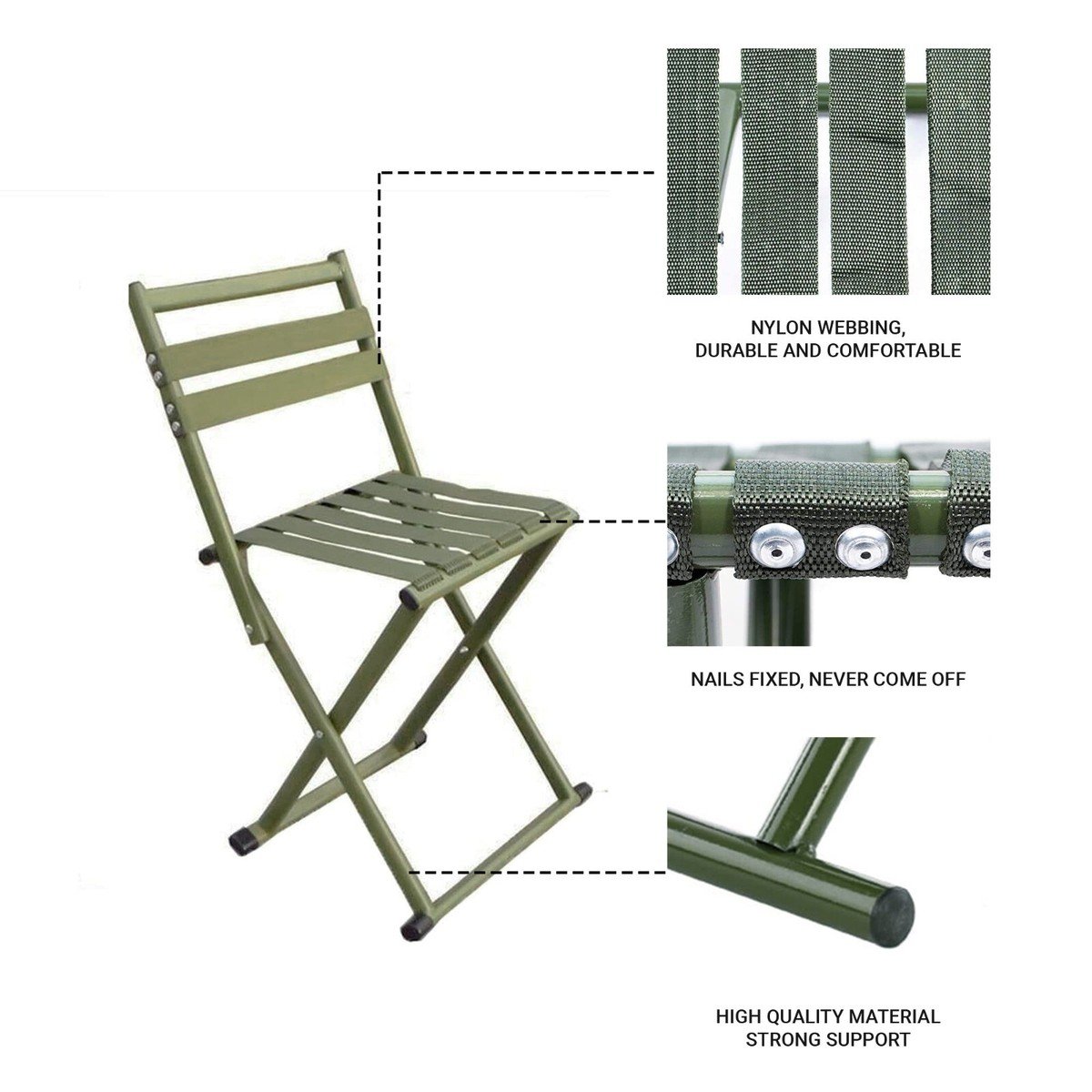 NYLON WEBBING,
DURABLE AND COMFORTABLE

NAILS FIXED, NEVER COME OFF

HIGH QUALITY MATERIAL
STRONG SUPPORT